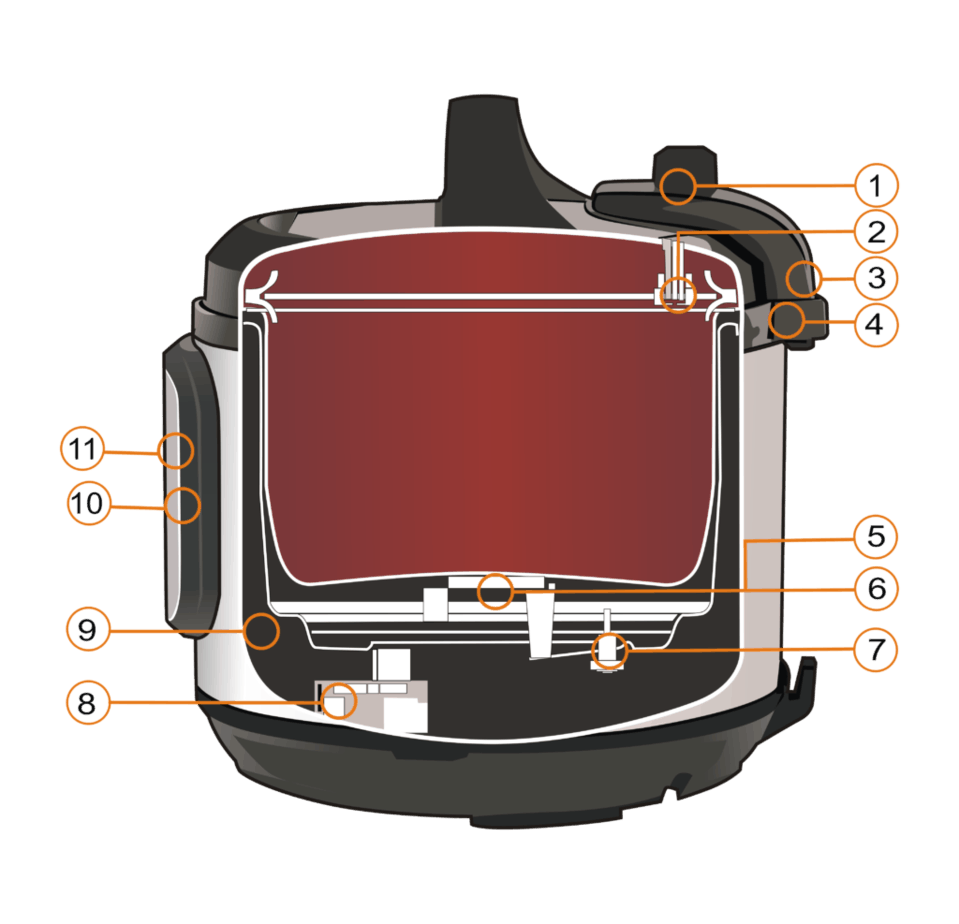 1
2
3
4
11
10
5
6
9
7
8